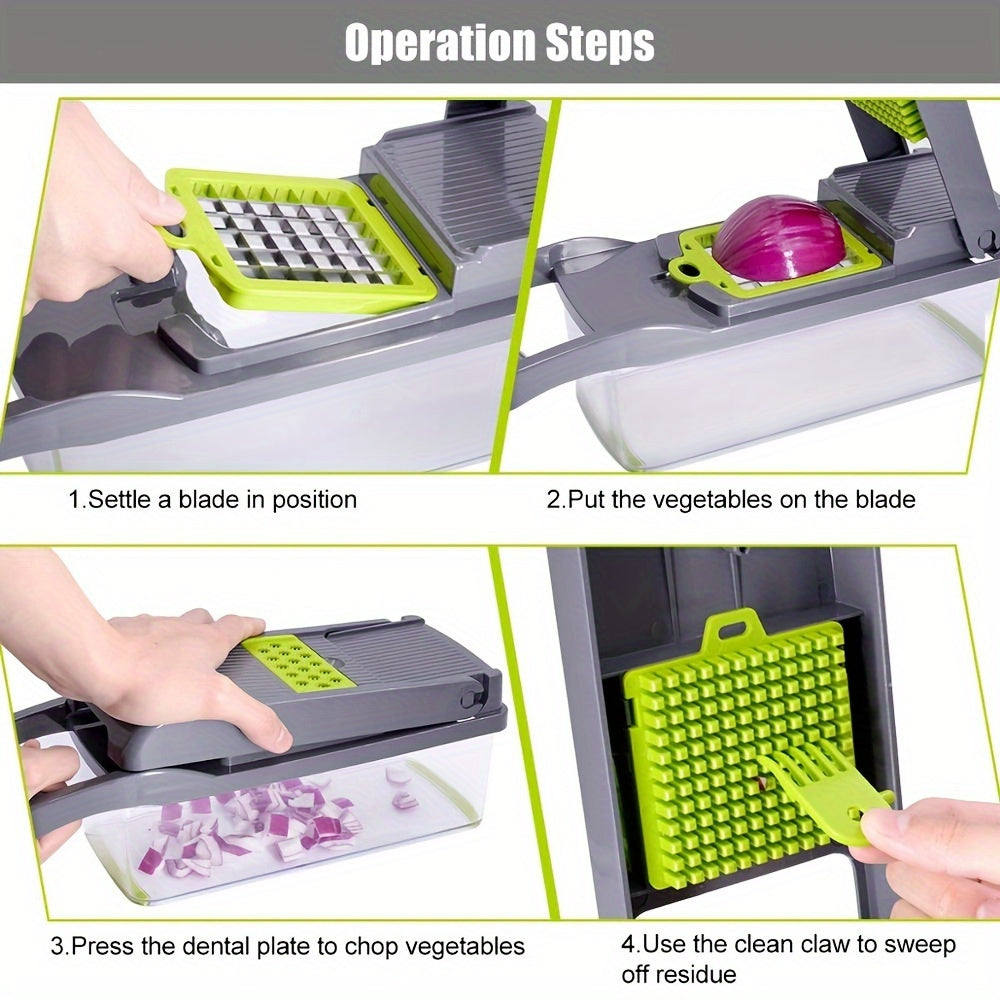 Operation Steps

1.Settle a blade in position

2.Put the vegetables on the blade

3.Press the dental plate to chop vegetables

4.Use the clean claw to sweep off residue